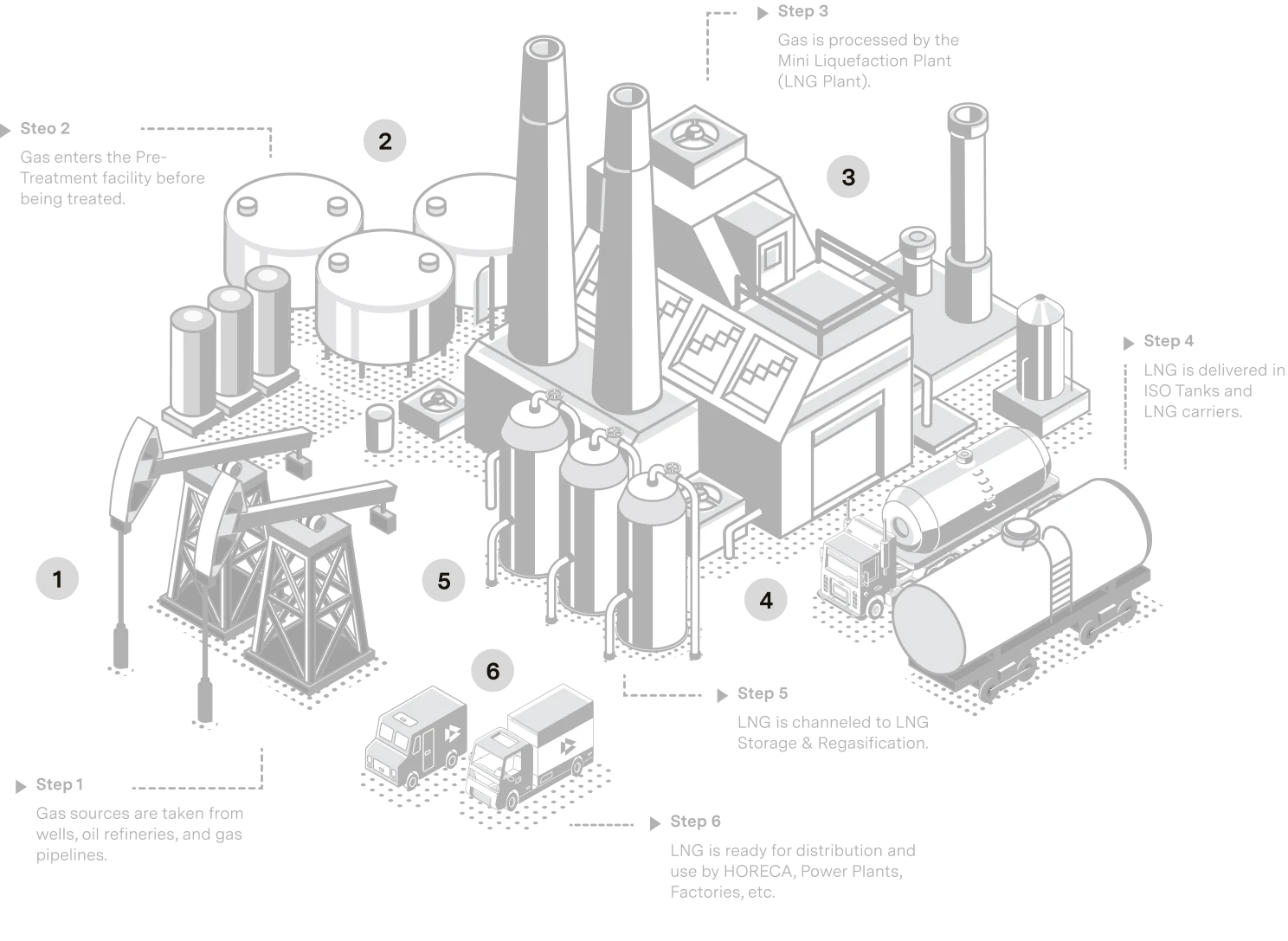 Step 3

Gas is processed by the Mini Liquefaction Plant (LNG Plant).

Steo 2

Gas enters the Pre-Treatment facility before being treated.

2

3

Step 4

LNG is delivered in ISO Tanks and LNG carriers.

1

5

4

6

Step 5

LNG is channeled to LNG Storage & Regasification.

Step 1

Gas sources are taken from wells, oil refineries, and gas pipelines.

Step 6

LNG is ready for distribution and use by HORECA, Power Plants, Factories, etc.